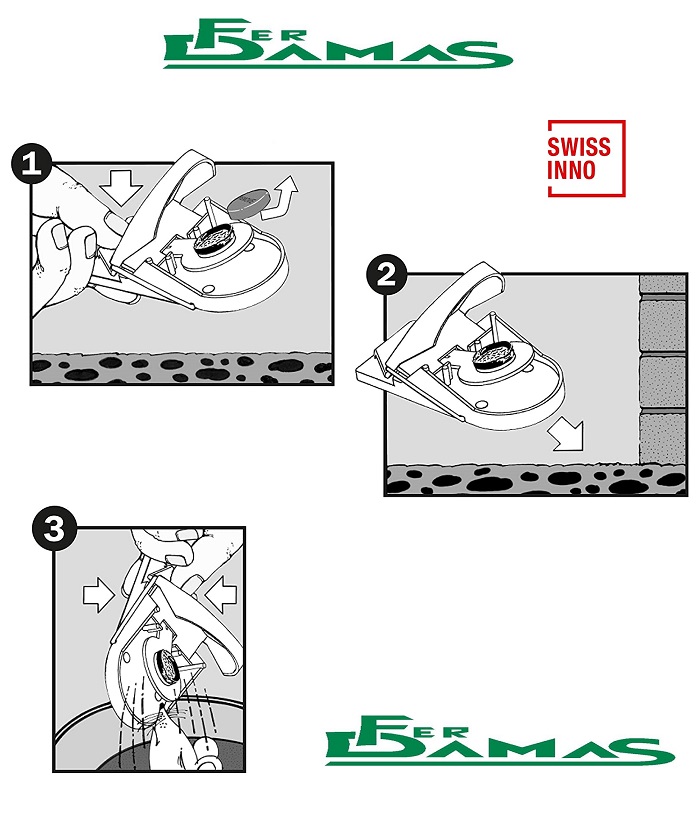 FER DAMAS

SWISS INNO

1

2

3

FER DAMAS